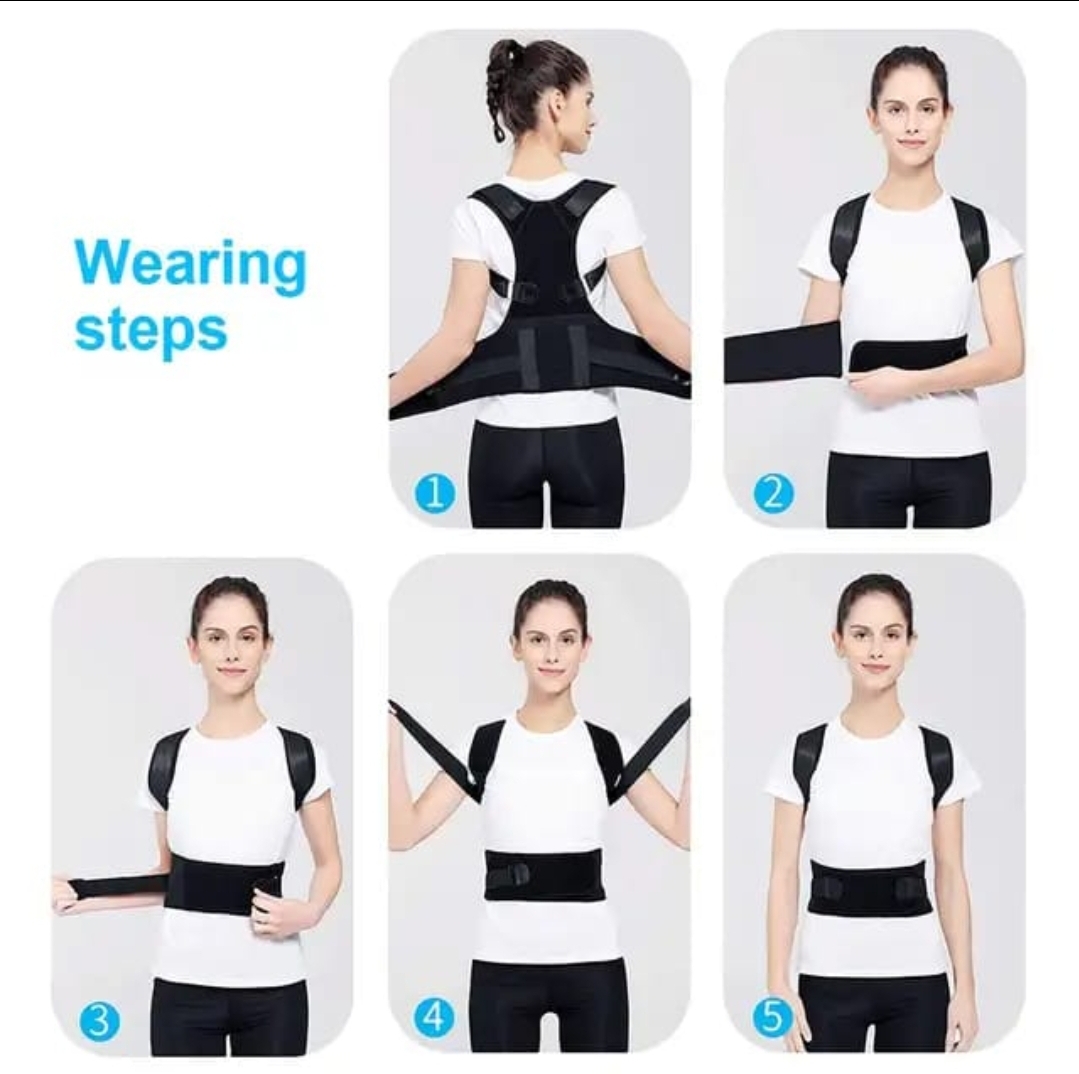 Wearing steps

1

2

3

4

5