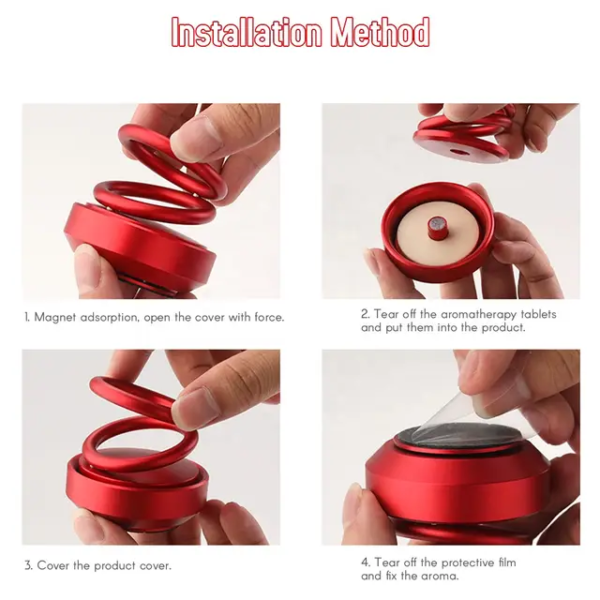 Installation Method

1. Magnet adsorption, open the cover with force.

2. Tear off the aromatherapy tablets and put them into the product.

3. Cover the product cover.

4. Tear off the protective film and fix the aroma.