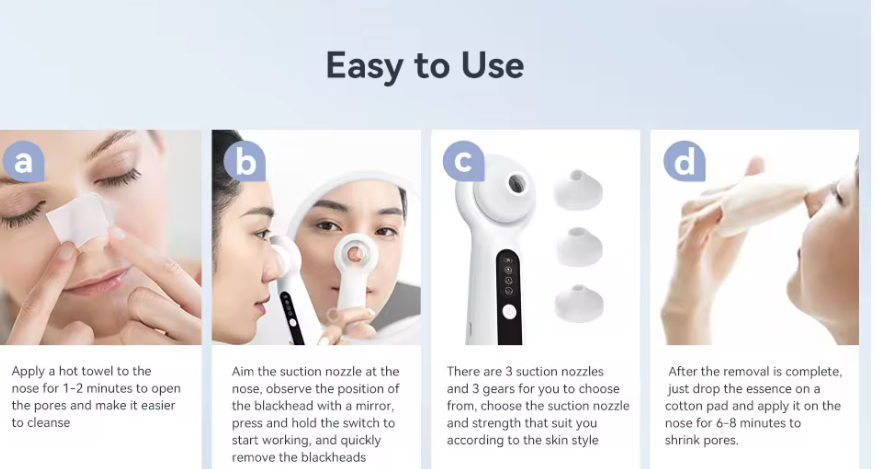 Easy to Use

a

Apply a hot towel to the nose for 1-2 minutes to open the pores and make it easier to cleanse

b

Aim the suction nozzle at the nose, observe the position of the blackhead with a mirror, press and hold the switch to start working, and quickly remove the blackheads

c

There are 3 suction nozzles and 3 gears for you to choose from, choose the suction nozzle and strength that suit you according to the skin style

d

After the removal is complete, just drop the essence on a cotton pad and apply it on the nose for 6-8 minutes to shrink pores.